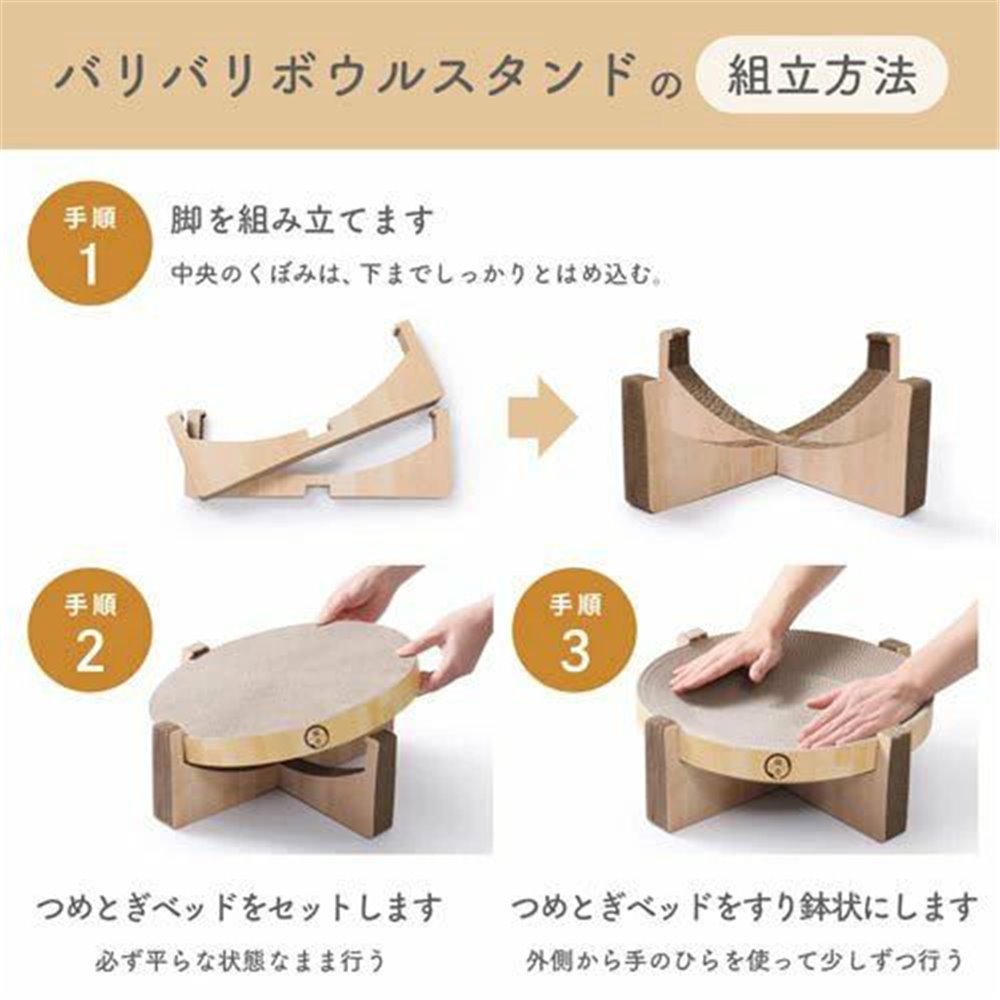 バリバリボウルスタンドの 組立方法

手順 1
脚を組み立てます
中央のくぼみは、下までしっかりとはめ込む。

手順 2
つめとぎベッドをセットします
必ず平らな状態なまま行う

手順 3
つめとぎベッドをすり鉢状にします
外側から手のひらを使って少しずつ行う